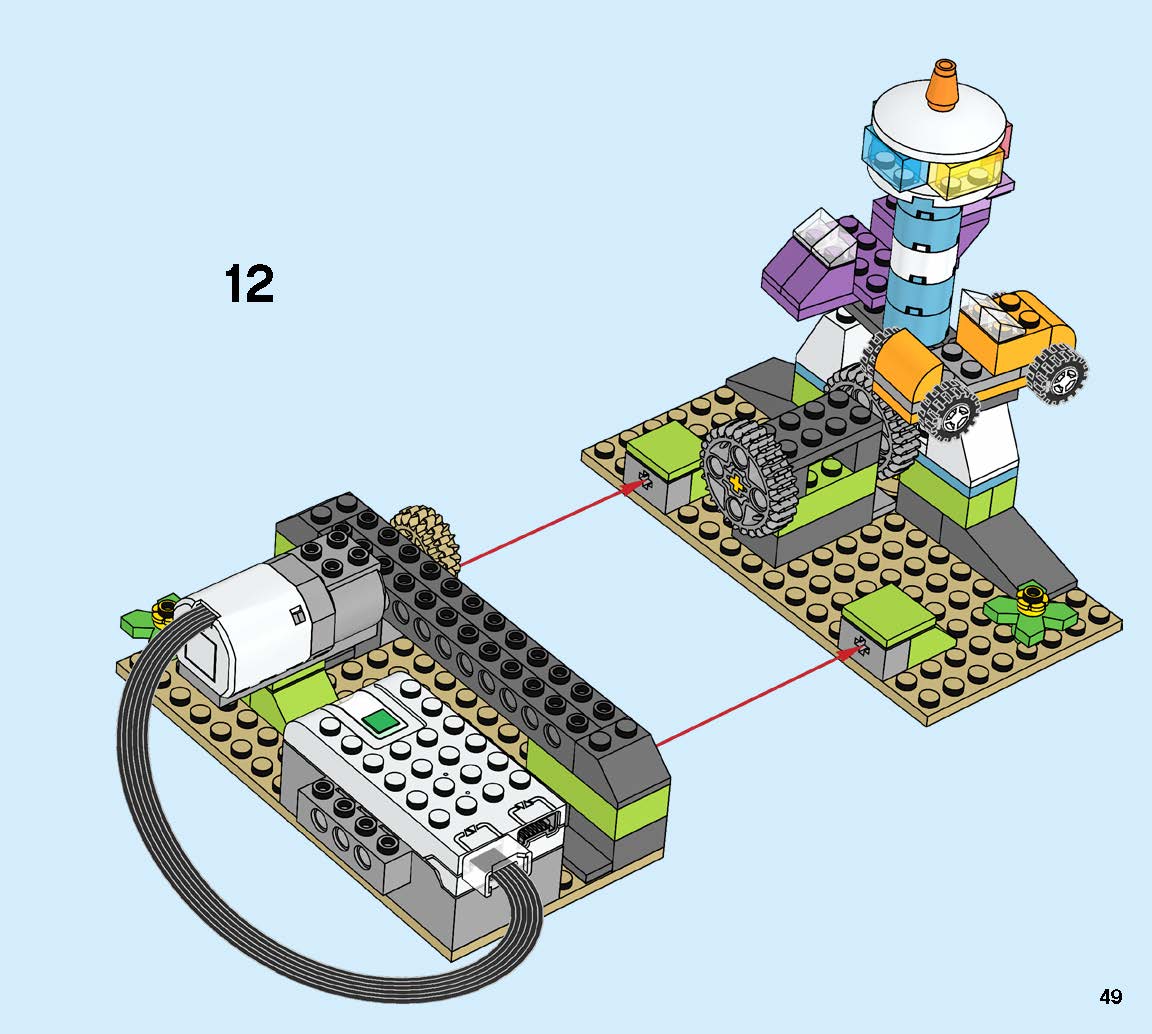 12

49