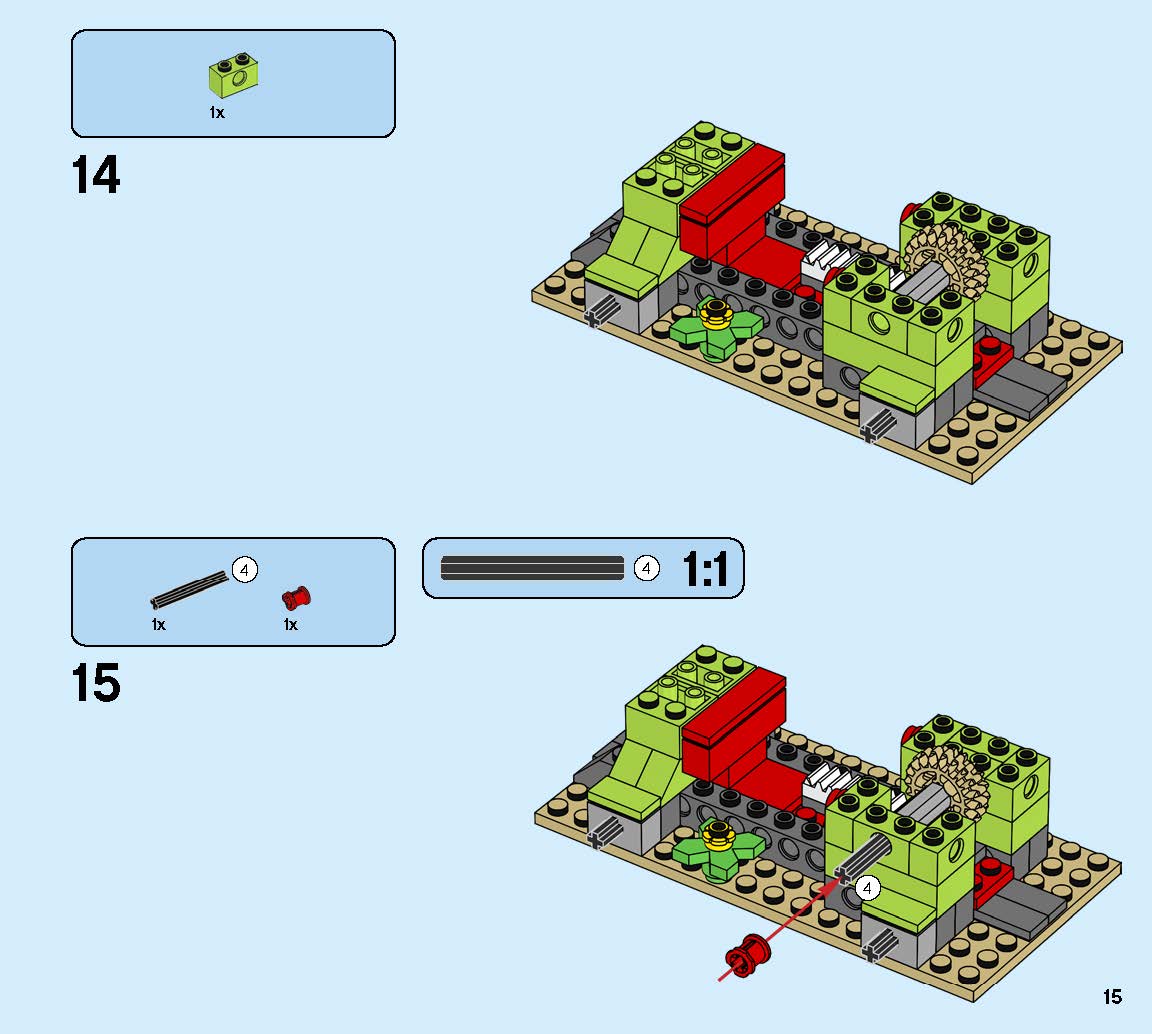 1x

14

4
1x
1x

4
1:1

15

4

15