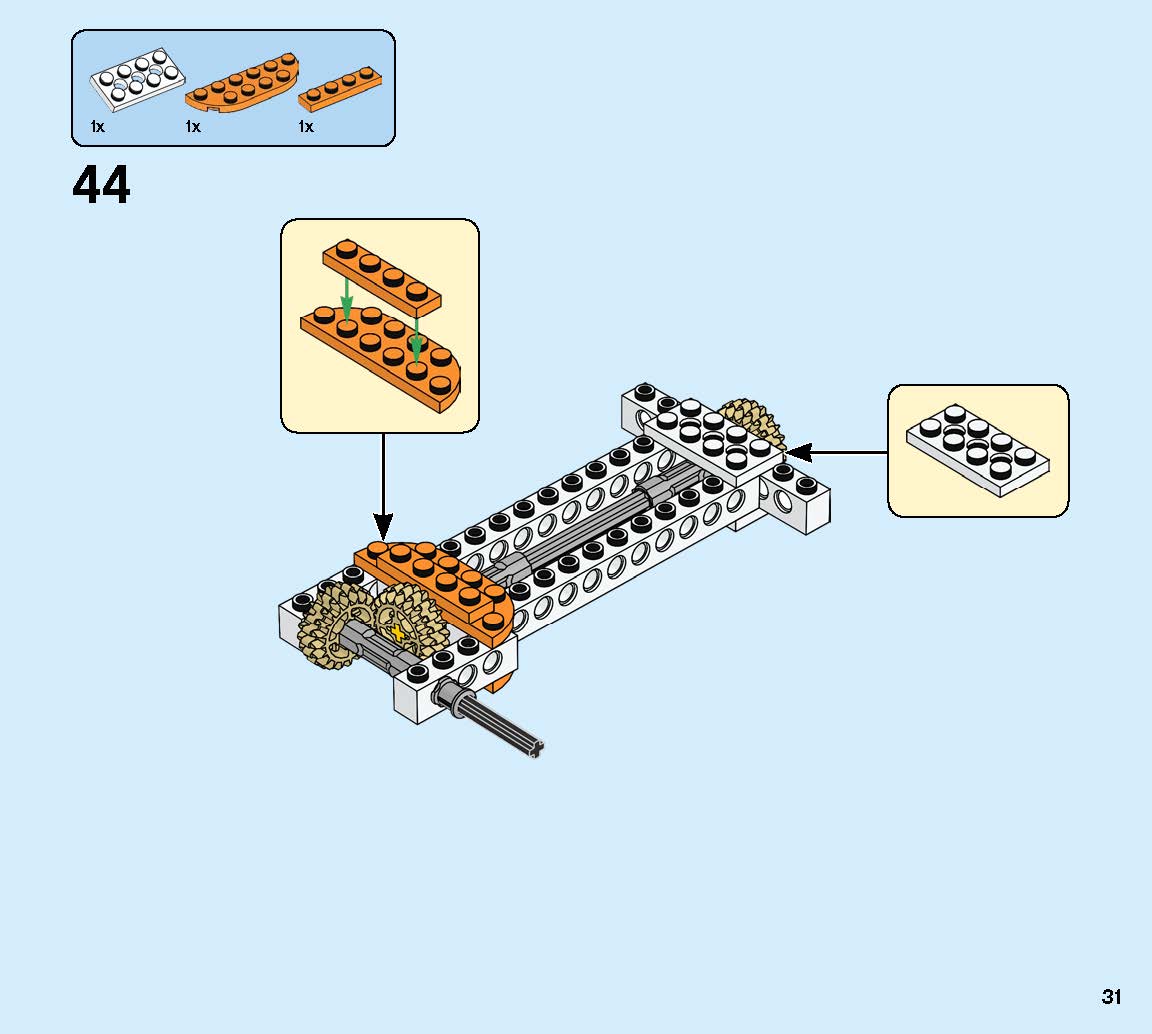 1x 1x 1x

44

31