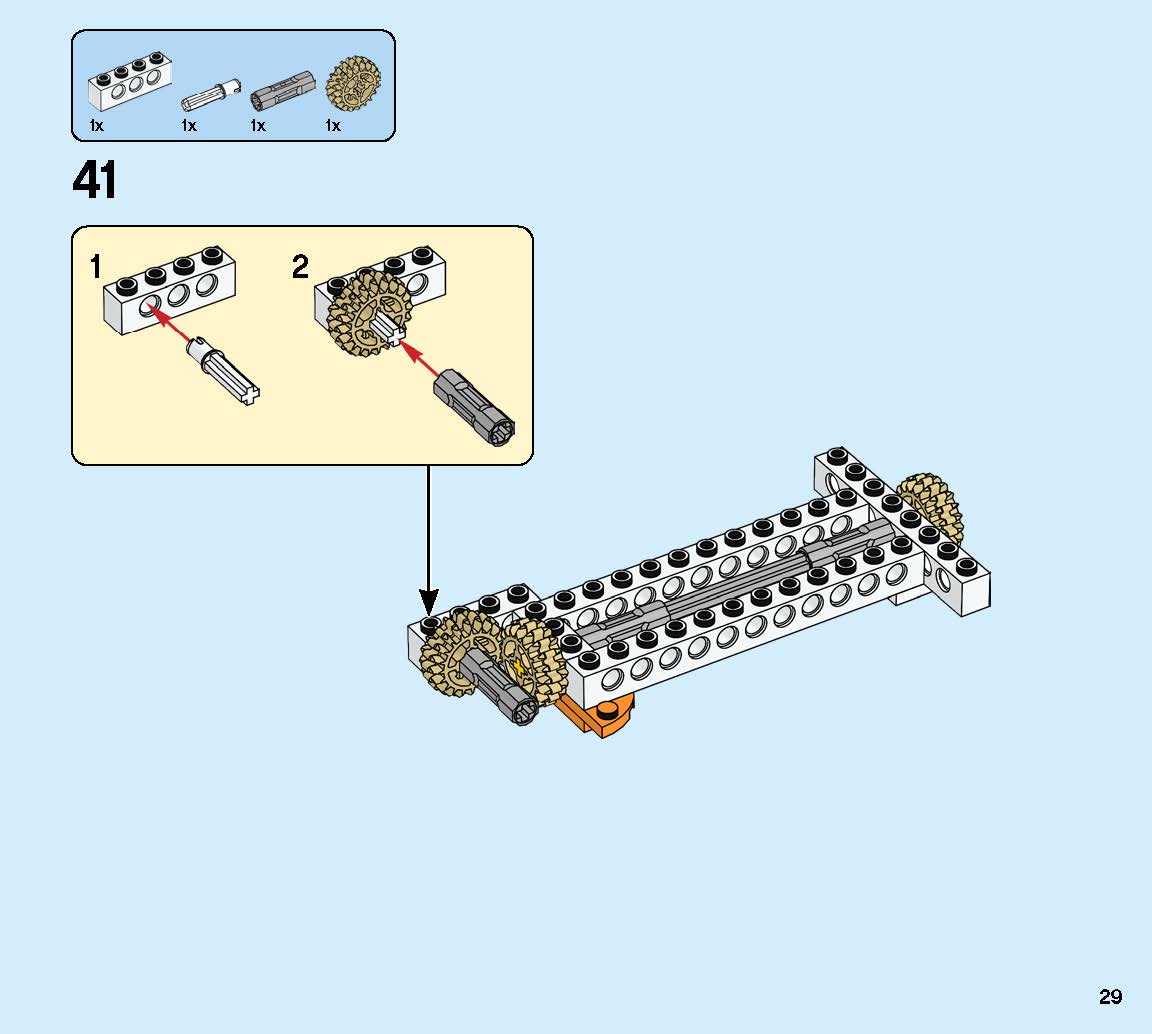 1x 1x 1x 1x

41

1

2

29