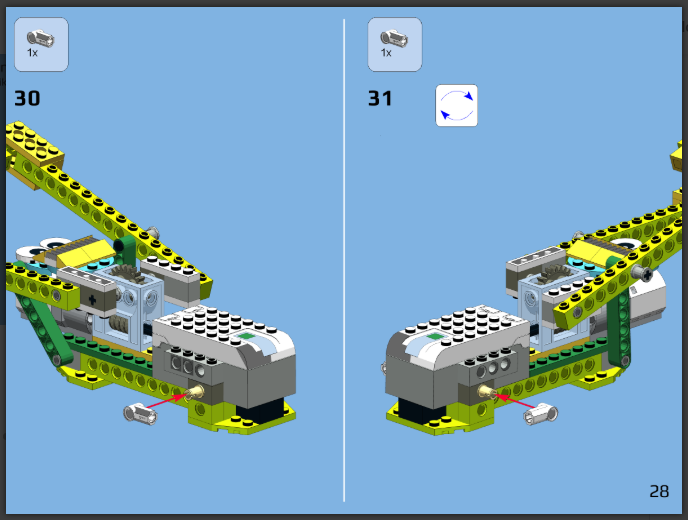 1x

30

1x

31

28