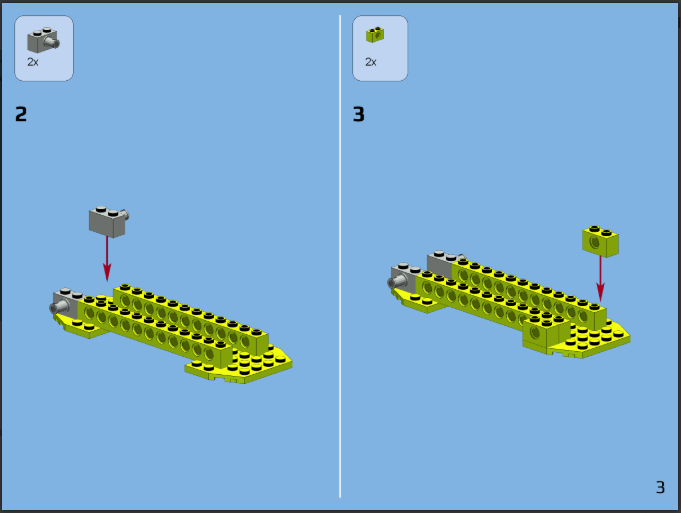 2x

2

2x

3

3