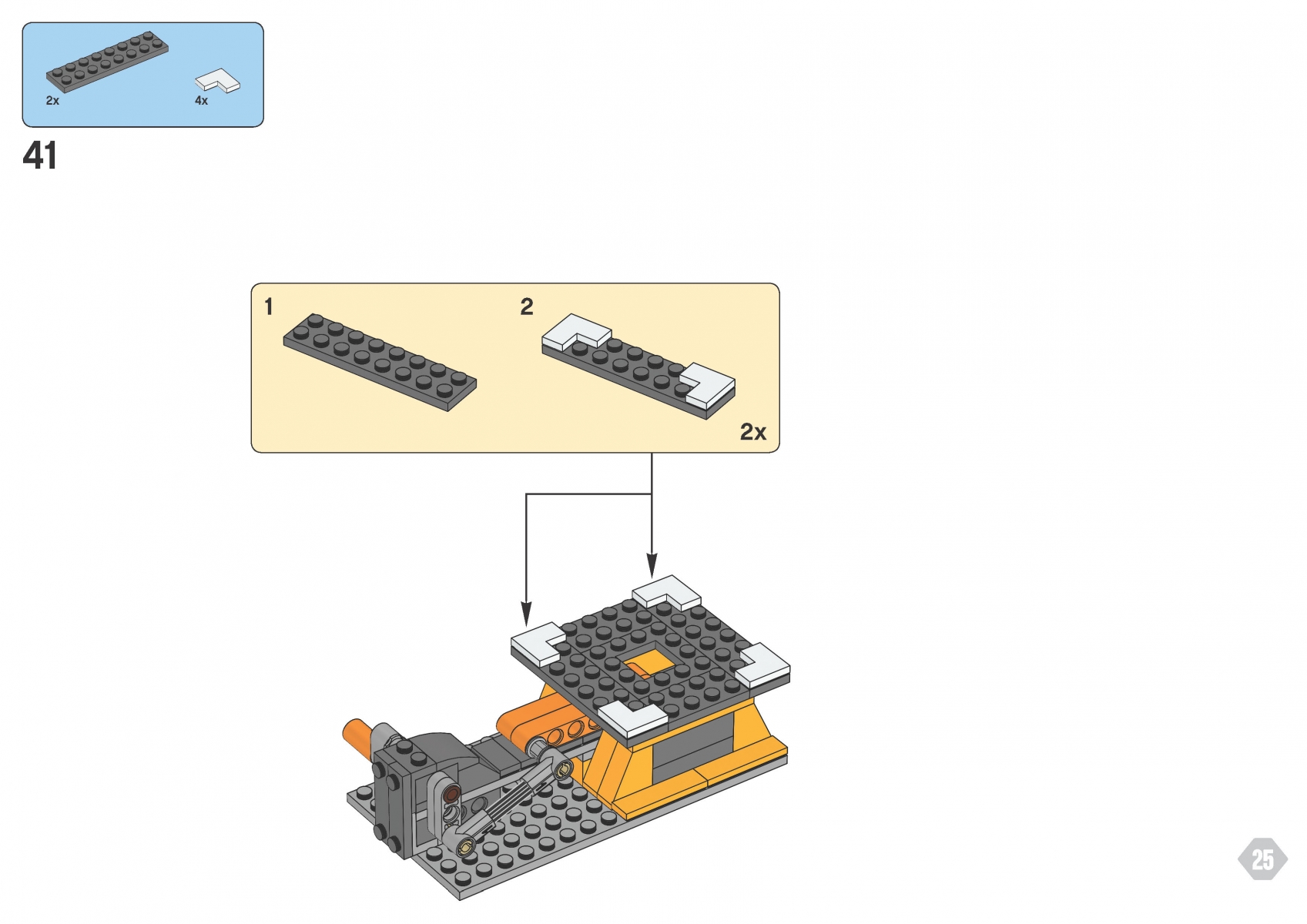 2x
4x

41

1
2
2x

25