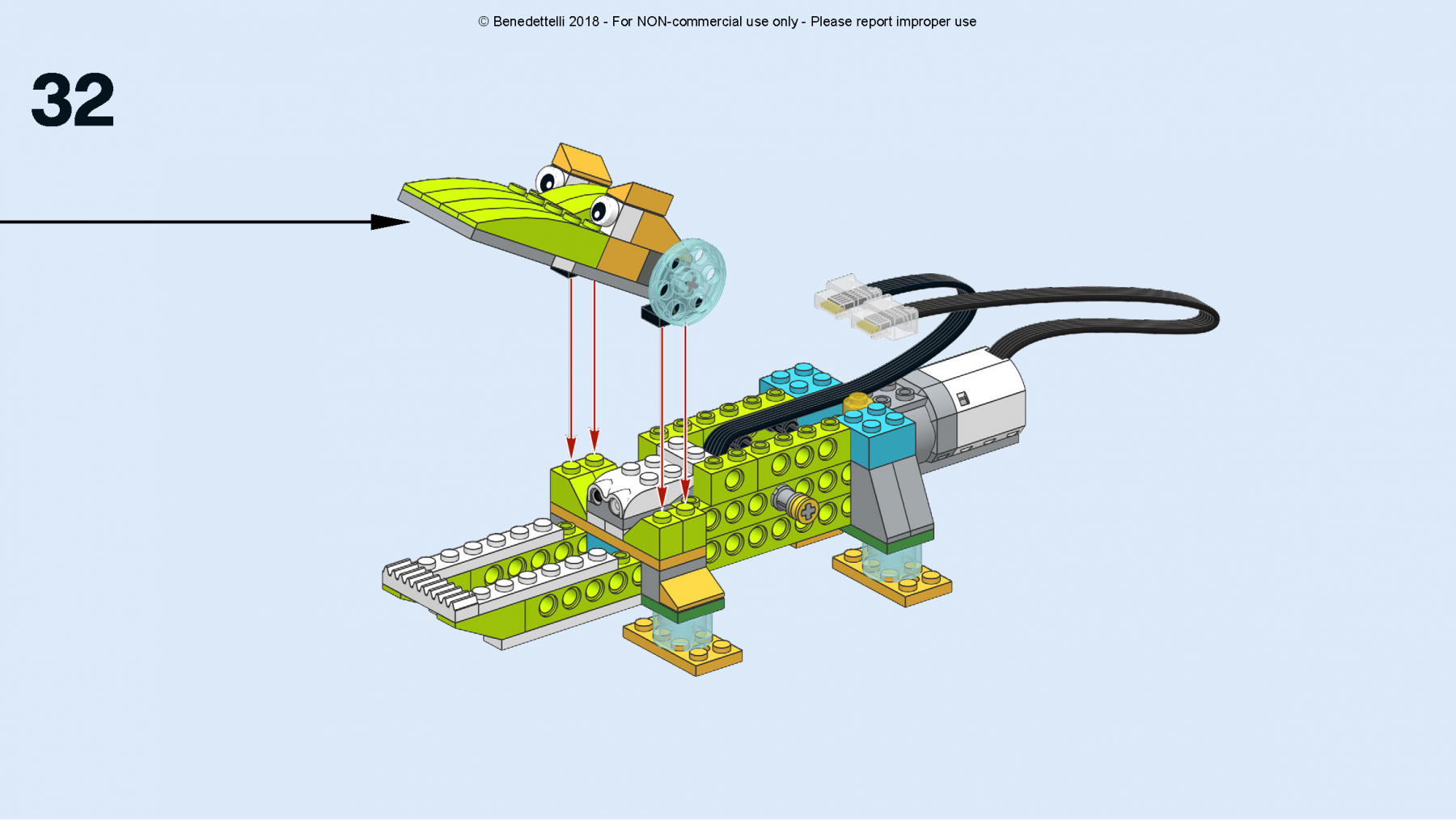 © Benedettelli 2018 - For NON-commercial use only - Please report improper use

32