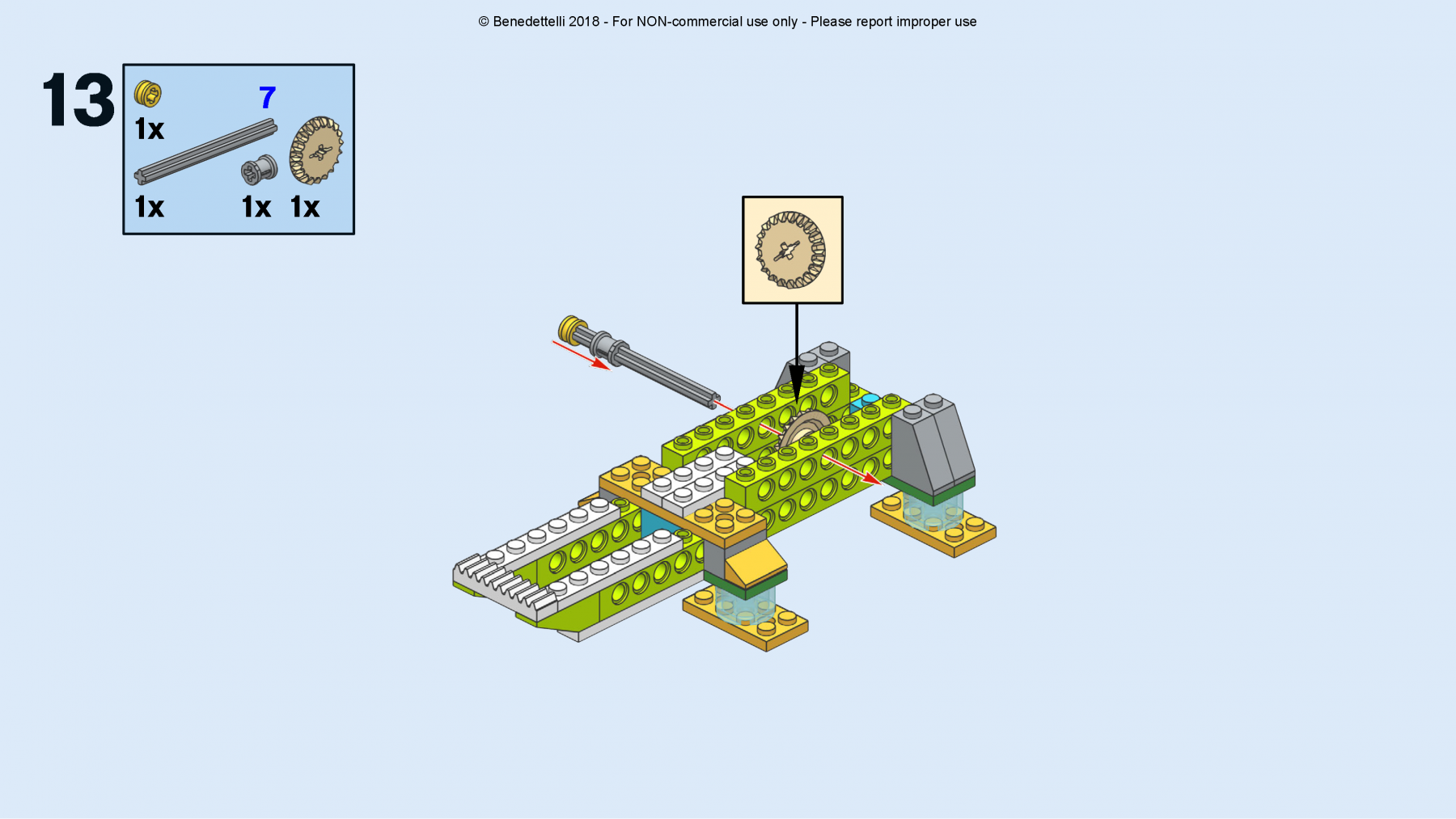 © Benedettelli 2018 - For NON-commercial use only - Please report improper use

13

1x

7

1x

1x 1x